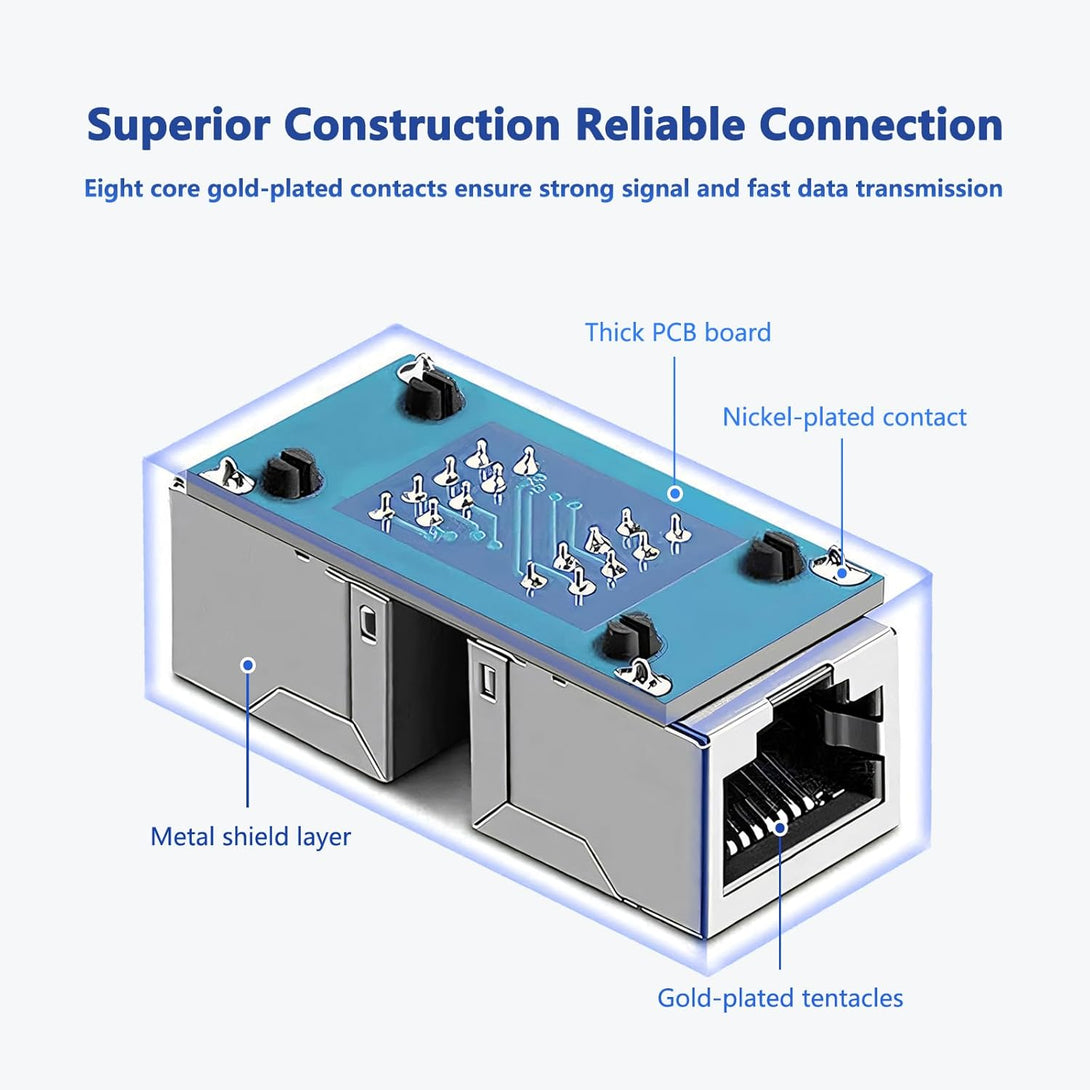 Superior Construction Reliable Connection

Eight core gold-plated contacts ensure strong signal and fast data transmission

Thick PCB board

Nickel-plated contact

Metal shield layer

Gold-plated tentacles